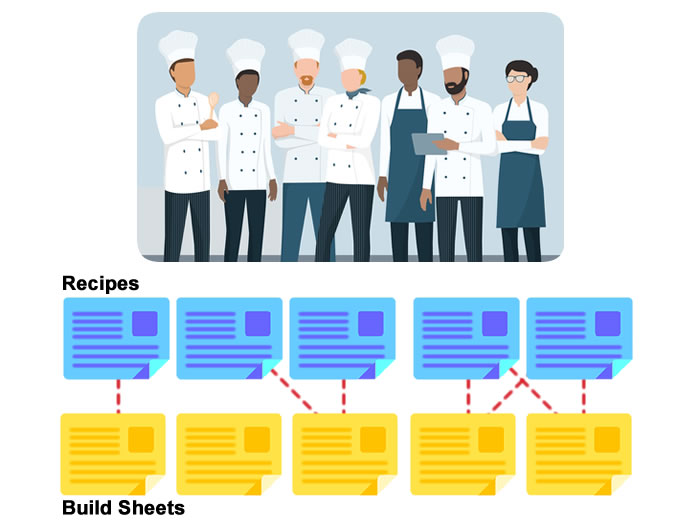 Recipes

Build Sheets